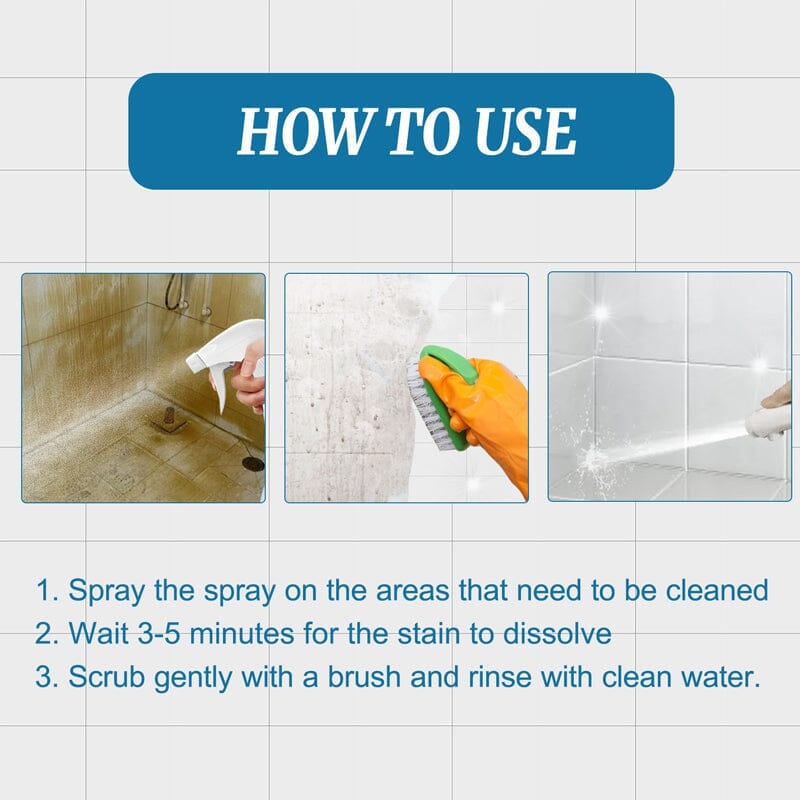 HOW TO USE

1. Spray the spray on the areas that need to be cleaned
2. Wait 3-5 minutes for the stain to dissolve
3. Scrub gently with a brush and rinse with clean water.