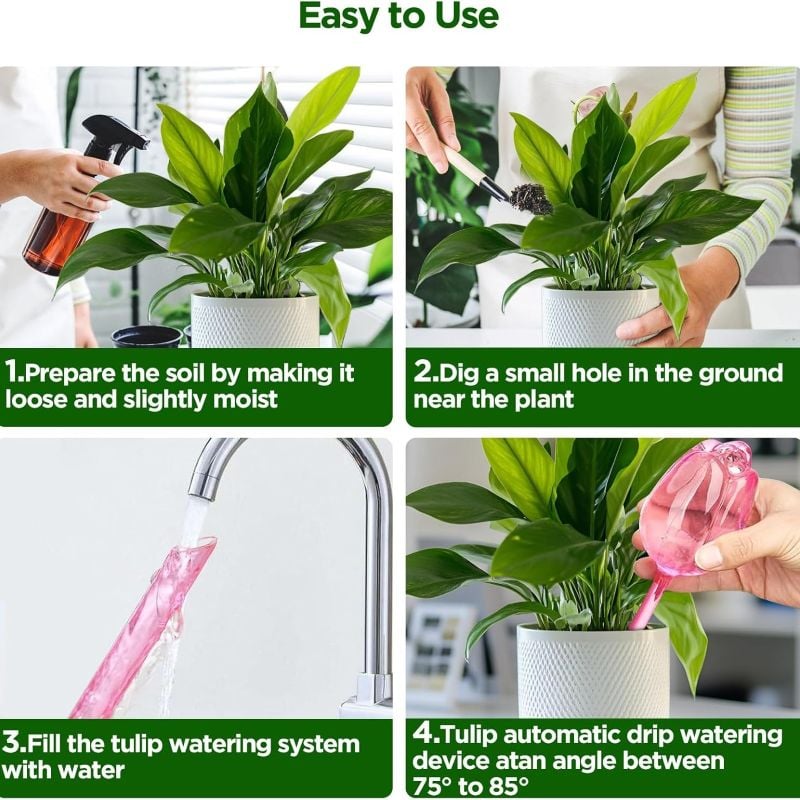 Easy to Use

1.Prepare the soil by making it loose and slightly moist

2.Dig a small hole in the ground near the plant

3.Fill the tulip watering system with water

4.Tulip automatic drip watering device atan angle between 75° to 85°