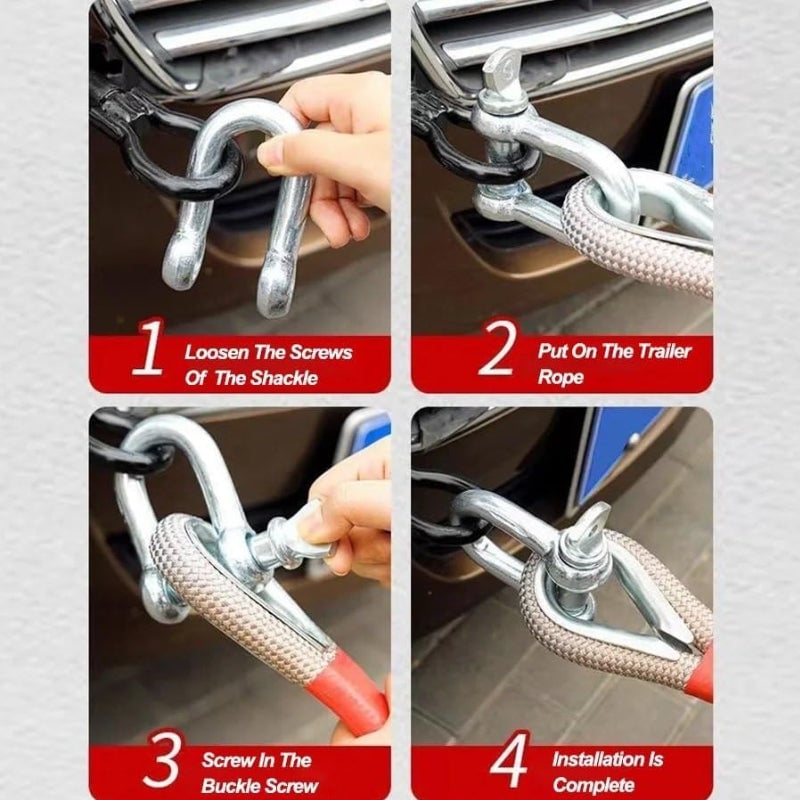 1 Loosen The Screws Of The Shackle

2 Put On The Trailer Rope

3 Screw In The Buckle Screw

4 Installation Is Complete