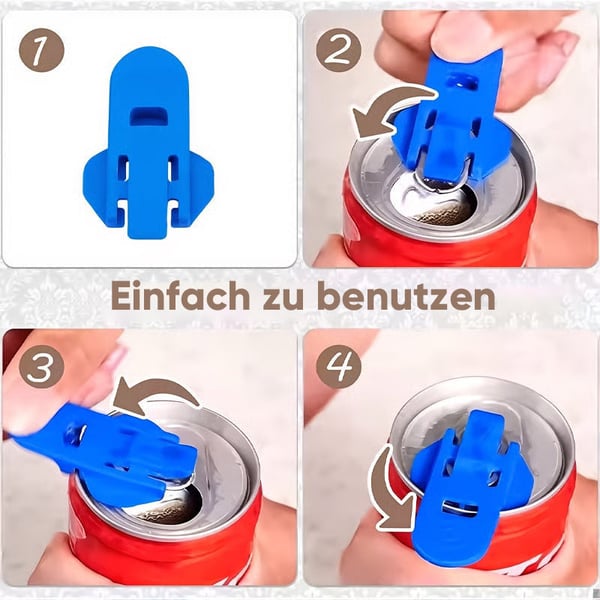 1

2

Einfach zu benutzen

3

4