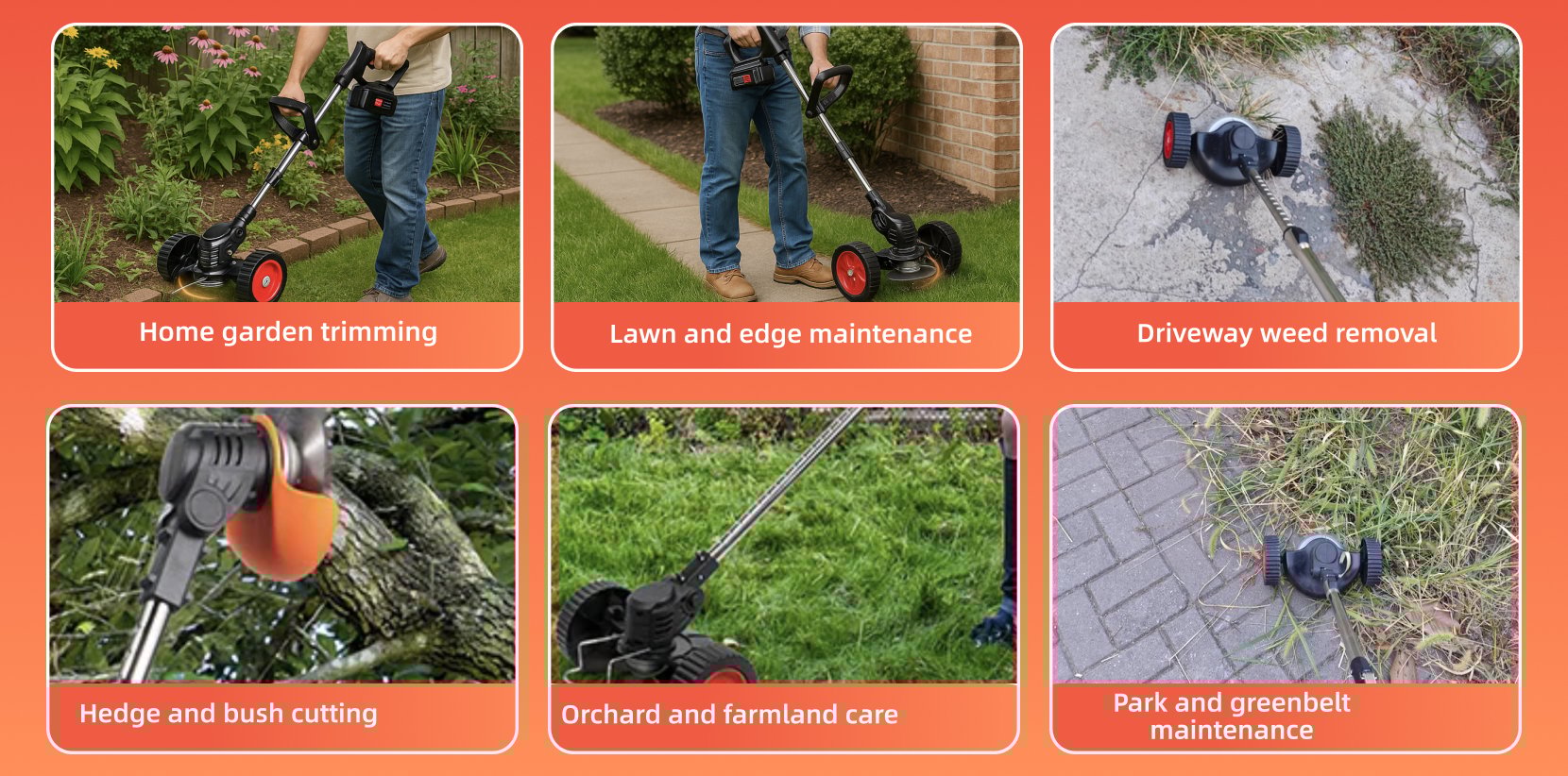 Home garden trimming

Lawn and edge maintenance

Driveway weed removal

Hedge and bush cutting

Orchard and farmland care

Park and greenbelt maintenance