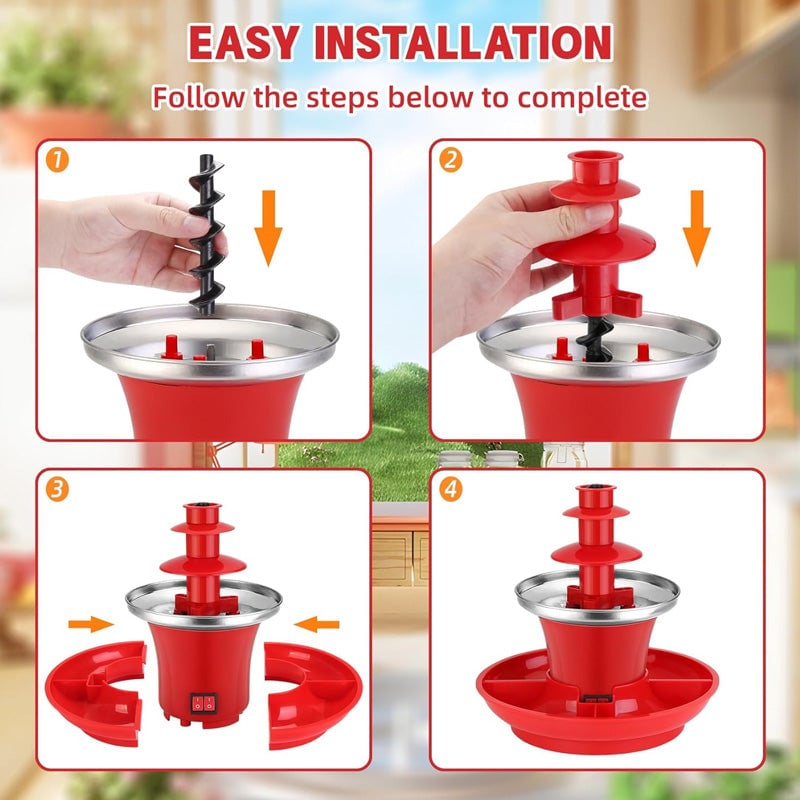 EASY INSTALLATION
Follow the steps below to complete

1

2

3

4