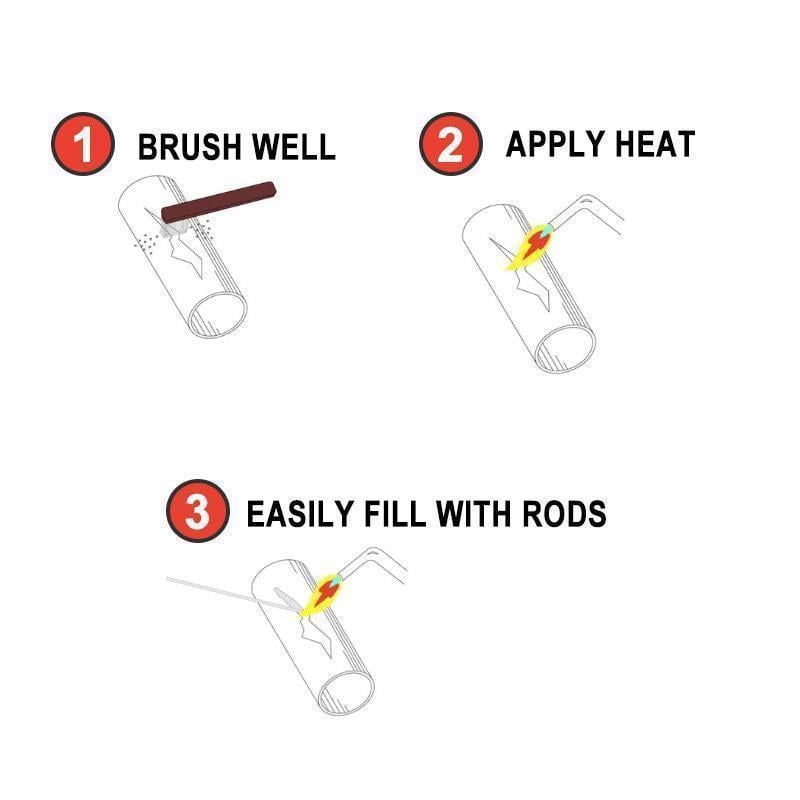 1 BRUSH WELL

2 APPLY HEAT

3 EASILY FILL WITH RODS