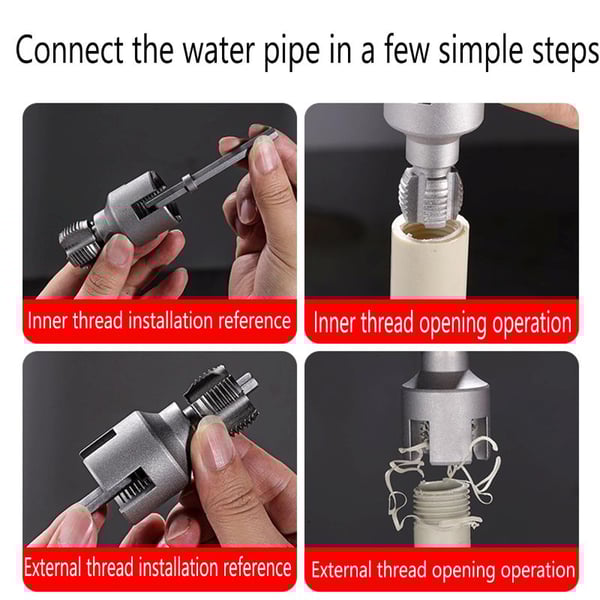 Connect the water pipe in a few simple steps

Inner thread installation reference

Inner thread opening operation

External thread installation reference

External thread opening operation