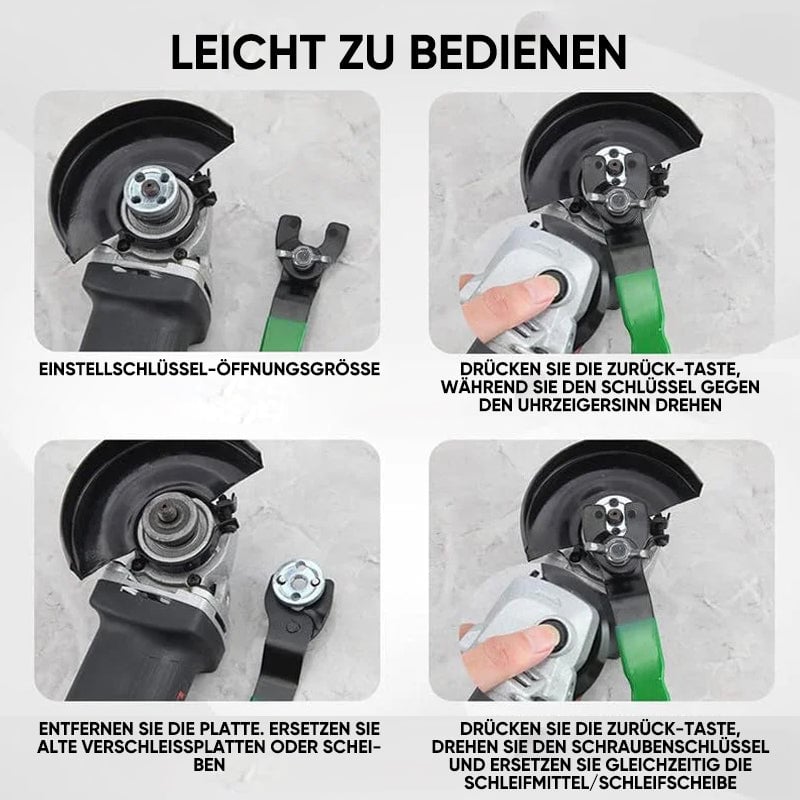 LEICHT ZU BEDIENEN

EINSTELLSCHLÜSSEL-ÖFFNUNGSGRÖSSE

DRÜCKEN SIE DIE ZURÜCK-TASTE, WÄHREND SIE DEN SCHLÜSSEL GEGEN DEN UHRZEIGERSINN DREHEN

ENTFERNEN SIE DIE PLATTE. ERSETZEN SIE ALTE VERSCHLEISSPLATTEN ODER SCHEIBEN

DRÜCKEN SIE DIE ZURÜCK-TASTE, DREHEN SIE DEN SCHRAUBENSCHLÜSSEL UND ERSETZEN SIE GLEICHZEITIG DIE SCHLEIFMITTEL/SCHLEIFSCHEIBE