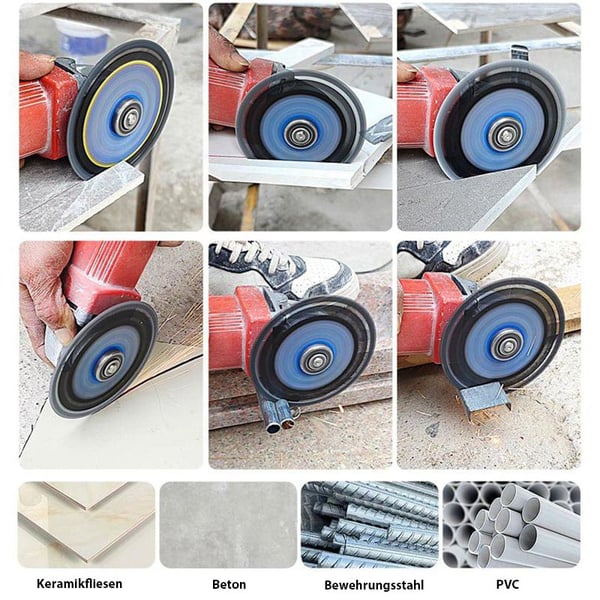 Keramikfliesen

Beton

Bewehrungsstahl

PVC