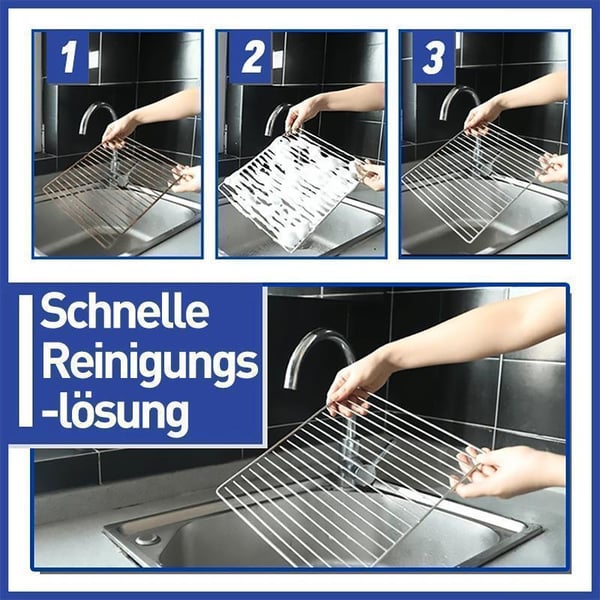 1

2

3

Schnelle Reinigungs -lösung