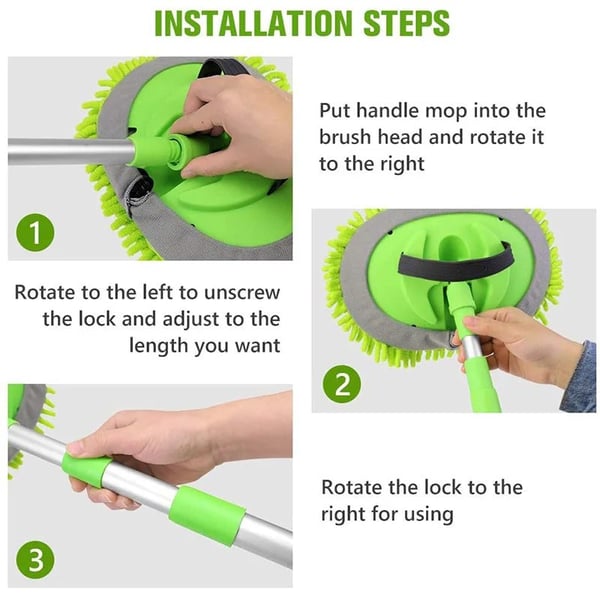 INSTALLATION STEPS

1

Put handle mop into the brush head and rotate it to the right

Rotate to the left to unscrew the lock and adjust to the length you want

2

3

Rotate the lock to the right for using