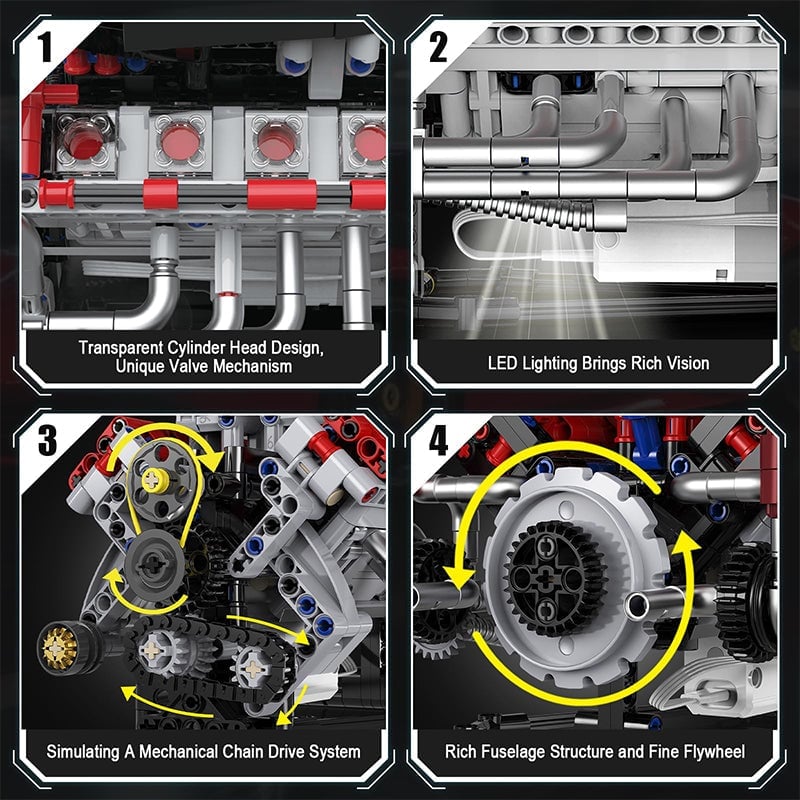 1

Transparent Cylinder Head Design, Unique Valve Mechanism

2

LED Lighting Brings Rich Vision

3

Simulating A Mechanical Chain Drive System

4

Rich Fuselage Structure and Fine Flywheel