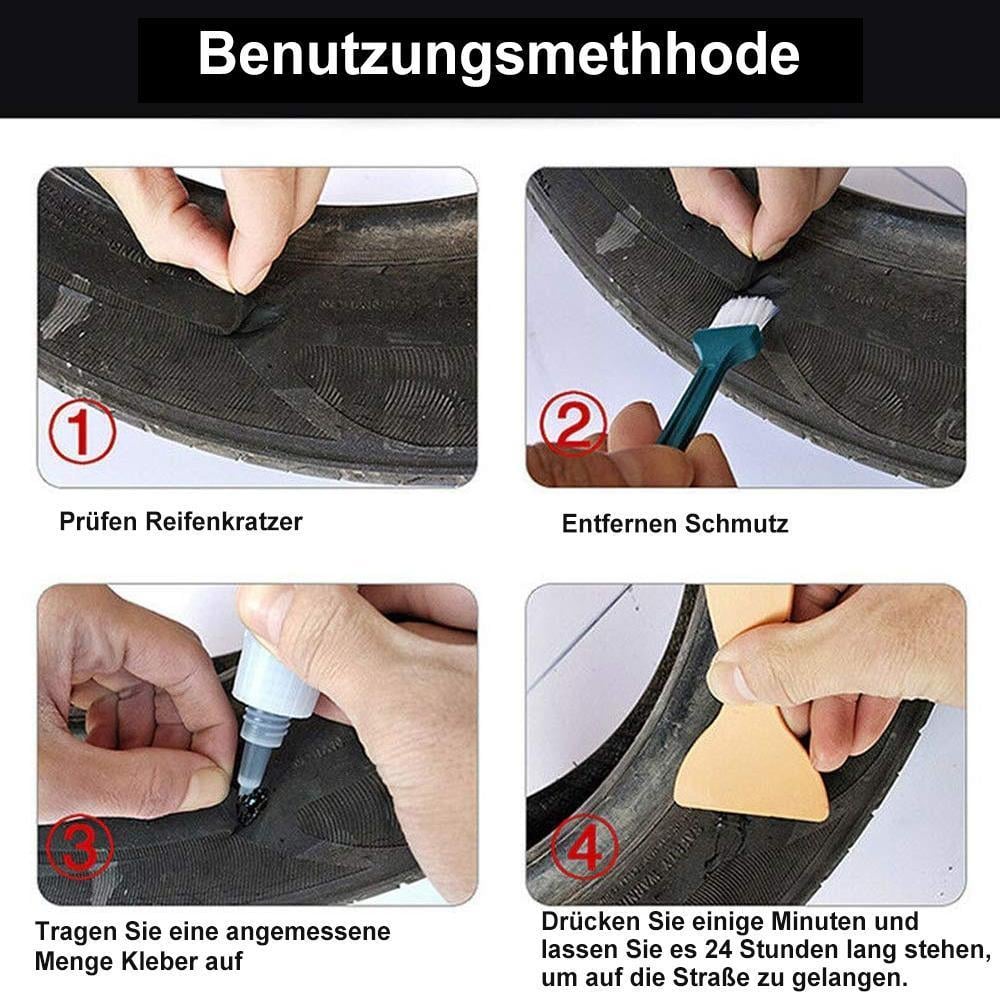 Benutzungsmethhode

①

Prüfen Reifenkratzer

②

Entfernen Schmutz

③

Tragen Sie eine angemessene Menge Kleber auf

④

Drücken Sie einige Minuten und lassen Sie es 24 Stunden lang stehen, um auf die Straße zu gelangen.