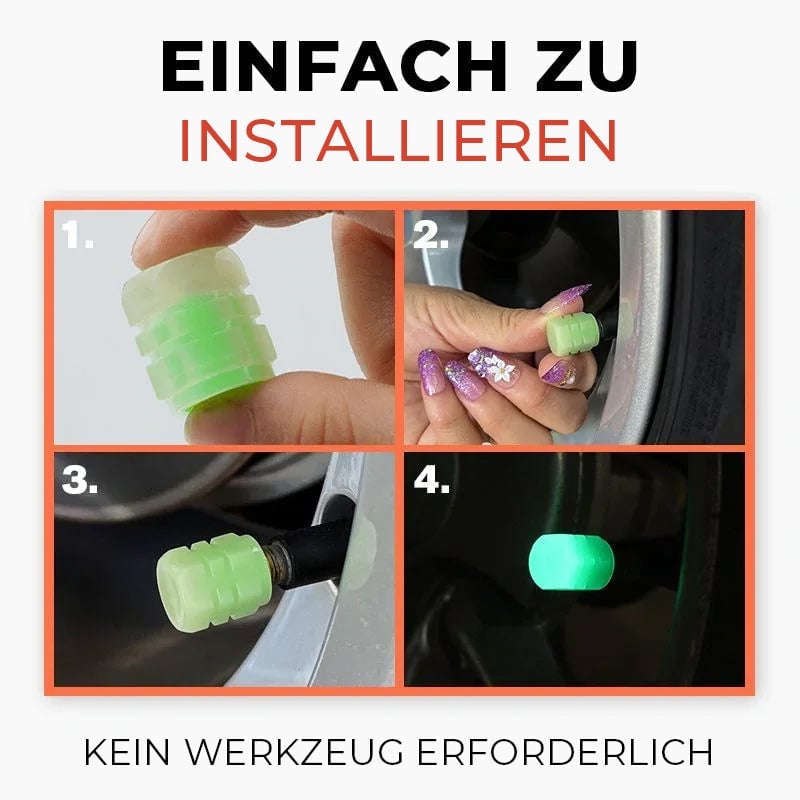 EINFACH ZU
INSTALLIEREN

1.

2.

3.

4.

KEIN WERKZEUG ERFORDERLICH