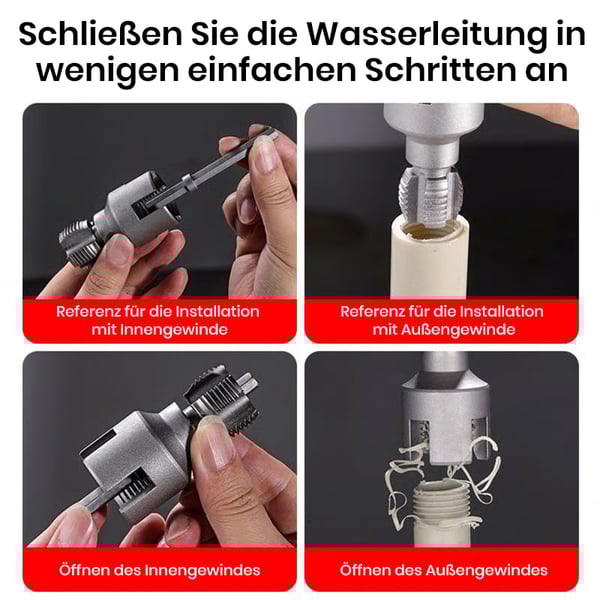 Schließen Sie die Wasserleitung in wenigen einfachen Schritten an

Referenz für die Installation mit Innengewinde

Referenz für die Installation mit Außengewinde

Öffnen des Innengewindes

Öffnen des Außengewindes