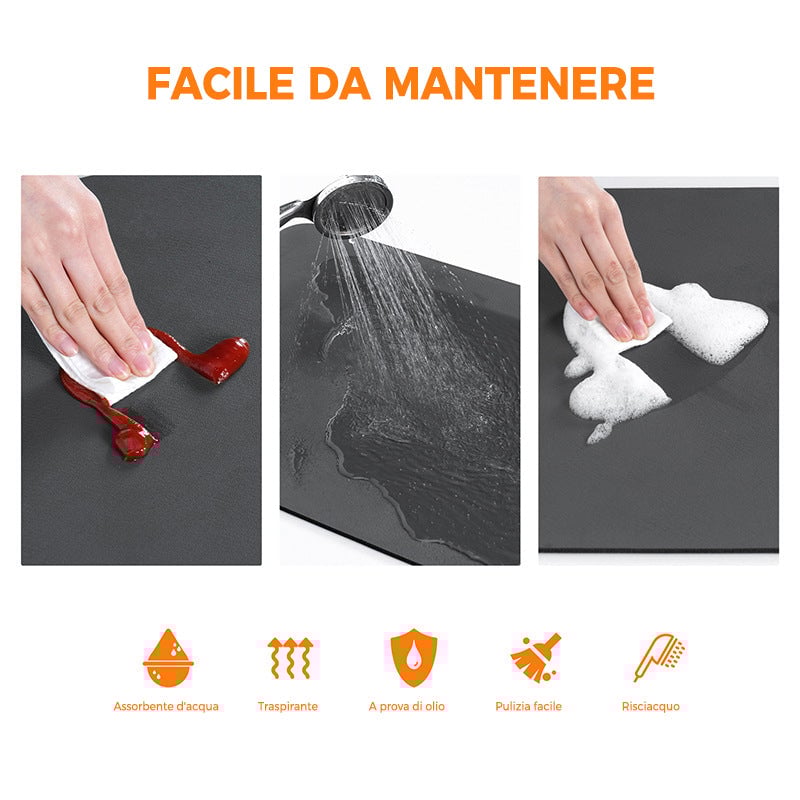 FACILE DA MANTENERE

Assorbente d'acqua

Traspirante

A prova di olio

Pulizia facile

Risciacquo