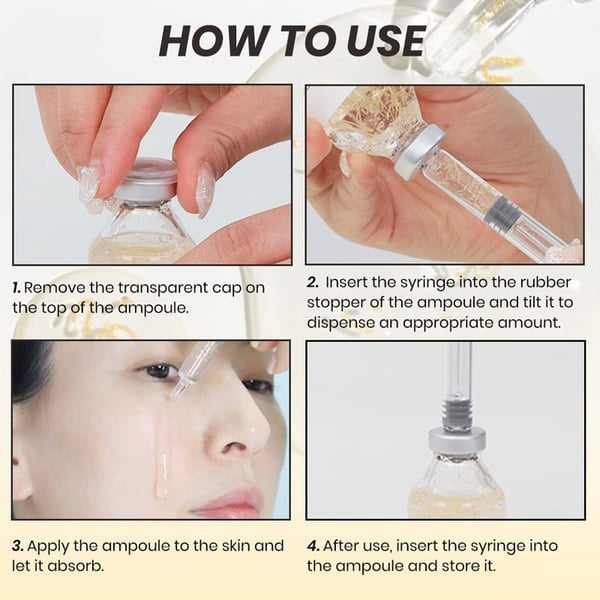 HOW TO USE

1. Remove the transparent cap on the top of the ampoule.

2. Insert the syringe into the rubber stopper of the ampoule and tilt it to dispense an appropriate amount.

3. Apply the ampoule to the skin and let it absorb.

4. After use, insert the syringe into the ampoule and store it.