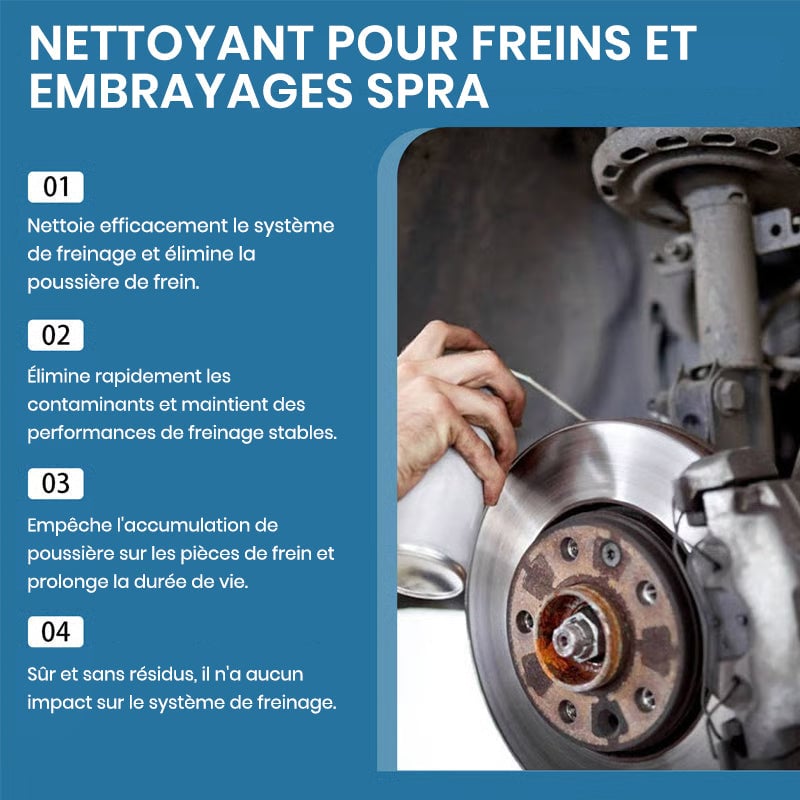 NETTOYANT POUR FREINS ET EMBRAYAGES SPRA

01

Nettoie efficacement le système de freinage et élimine la poussière de frein.

02

Élimine rapidement les contaminants et maintient des performances de freinage stables.

03

Empêche l'accumulation de poussière sur les pièces de frein et prolonge la durée de vie.

04

Sûr et sans résidus, il n'a aucun impact sur le système de freinage.