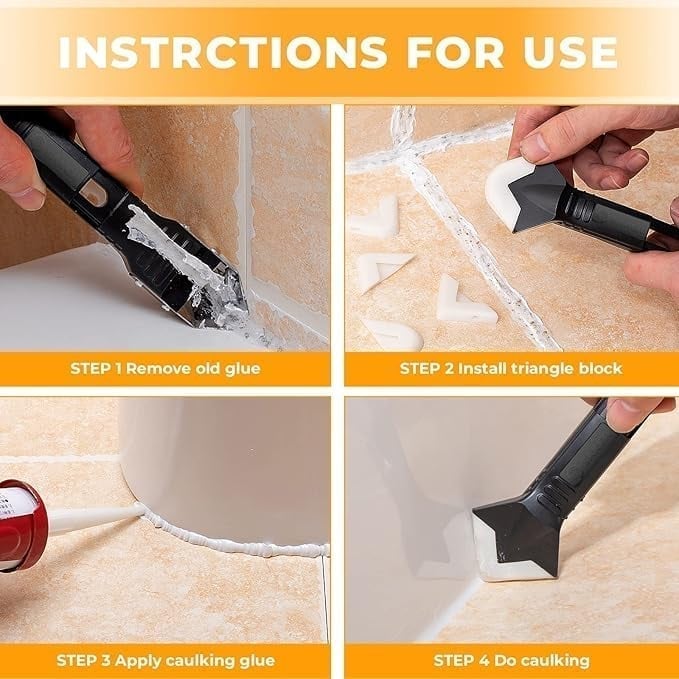 INSTRCTIONS FOR USE

STEP 1 Remove old glue

STEP 2 Install triangle block

STEP 3 Apply caulking glue

STEP 4 Do caulking