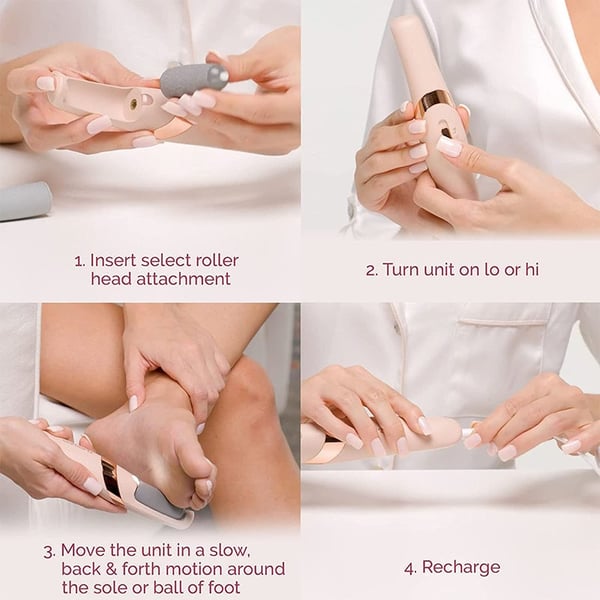 1. Insert select roller head attachment

2. Turn unit on lo or hi

3. Move the unit in a slow, back & forth motion around the sole or ball of foot

4. Recharge