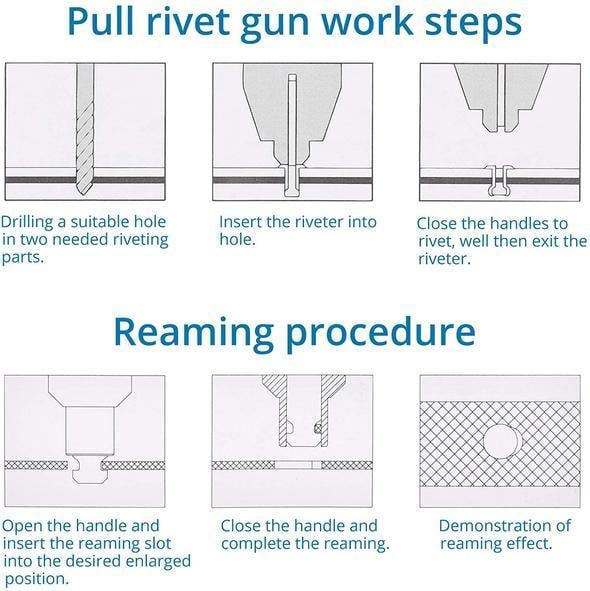 Pull rivet gun work steps

Drilling a suitable hole in two needed riveting parts.

Insert the riveter into hole.

Close the handles to rivet, well then exit the riveter.

Reaming procedure

Open the handle and insert the reaming slot into the desired enlarged position.

Close the handle and complete the reaming.

Demonstration of reaming effect.