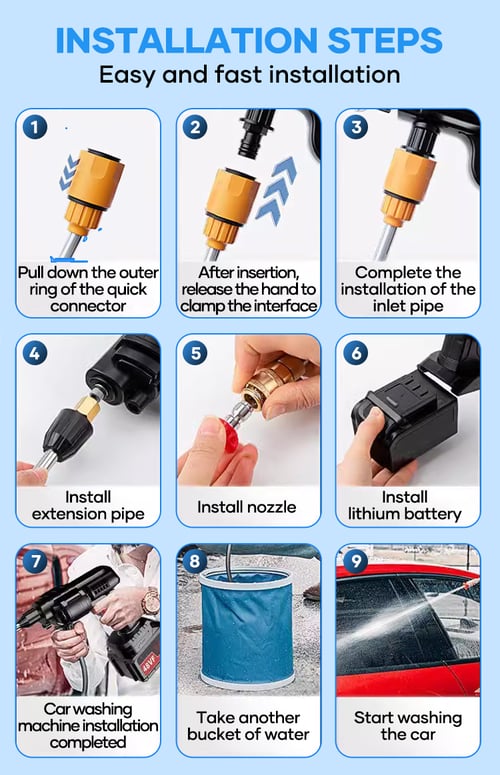 INSTALLATION STEPS
Easy and fast installation

1
Pull down the outer ring of the quick connector

2
After insertion, release the hand to clamp the interface

3
Complete the installation of the inlet pipe

4
Install extension pipe

5
Install nozzle

6
Install lithium battery

7
48VF
Car washing machine installation completed

8
Take another bucket of water

9
Start washing the car