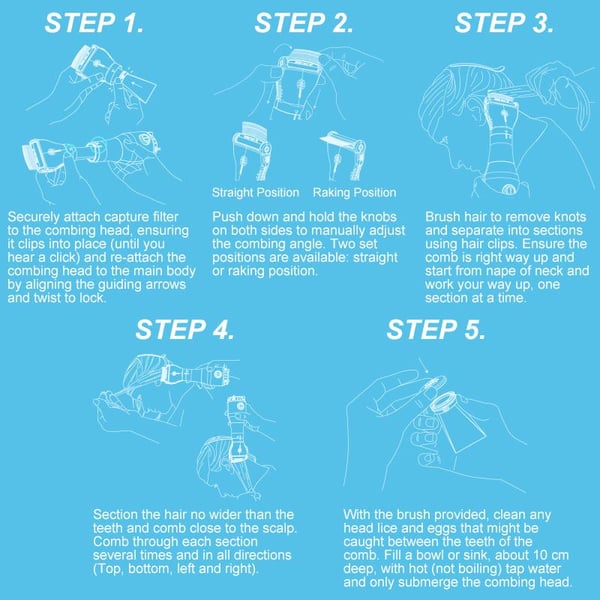 STEP 1.

Securely attach capture filter to the combing head, ensuring it clips into place (until you hear a click) and re-attach the combing head to the main body by aligning the guiding arrows and twist to lock.

STEP 2.

Straight Position

Raking Position

Push down and hold the knobs on both sides to manually adjust the combing angle. Two set positions are available: straight or raking position.

STEP 3.

Brush hair to remove knots and separate into sections using hair clips. Ensure the comb is right way up and start from nape of neck and work your way up, one section at a time.

STEP 4.

Section the hair no wider than the teeth and comb close to the scalp. Comb through each section several times and in all directions (Top, bottom, left and right).

STEP 5.

With the brush provided, clean any head lice and eggs that might be caught between the teeth of the comb. Fill a bowl or sink, about 10 cm deep, with hot (not boiling) tap water and only submerge the combing head.