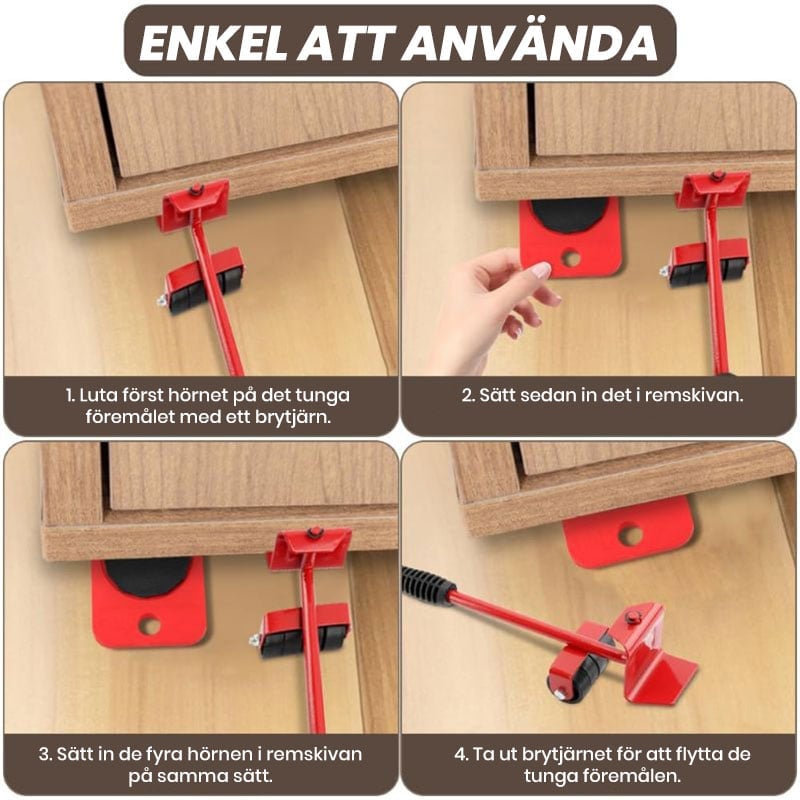 ENKEL ATT ANVÄNDA

1. Luta först hörnet på det tunga föremålet med ett brytjärn.

2. Sätt sedan in det i remskivan.

3. Sätt in de fyra hörnen i remskivan på samma sätt.

4. Ta ut brytjärnet för att flytta de tunga föremålen.