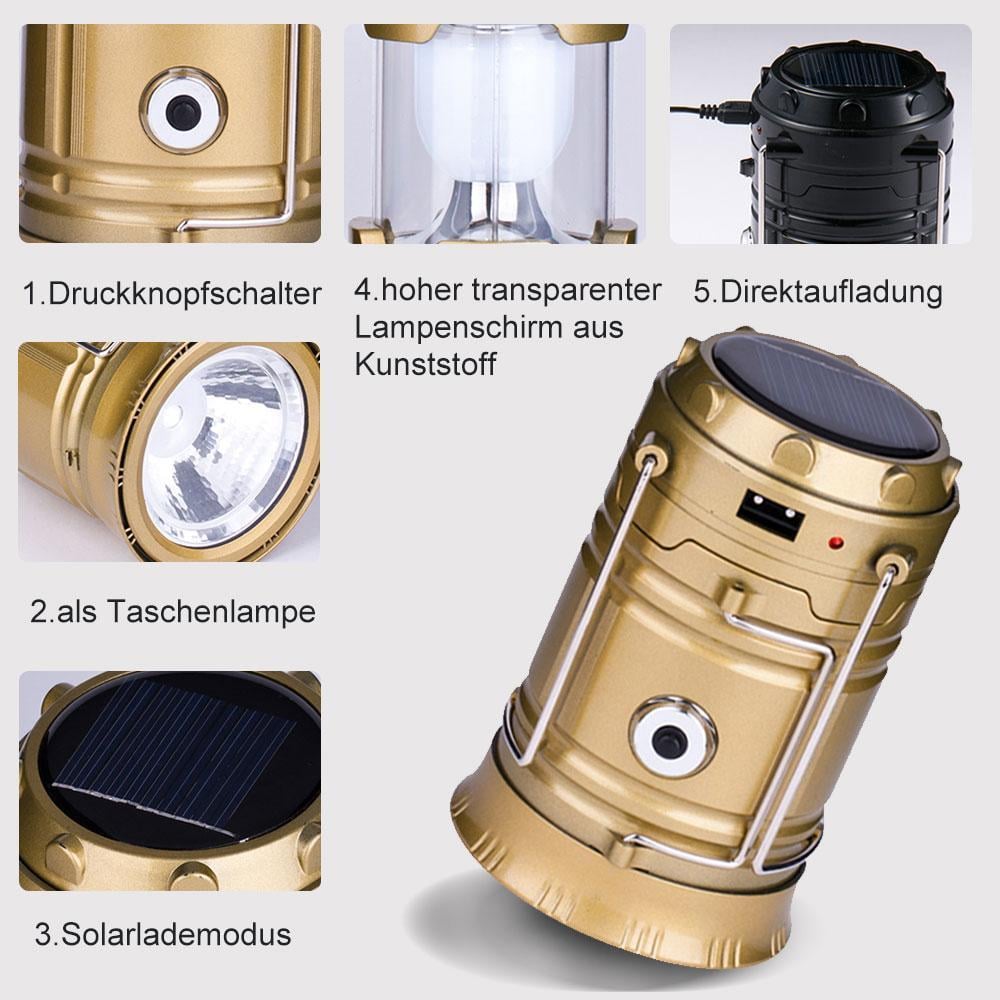 1.Druckknopfschalter

4.hoher transparenter Lampenschirm aus Kunststoff

5.Direktaufladung

2.als Taschenlampe

3.Solarlademodus