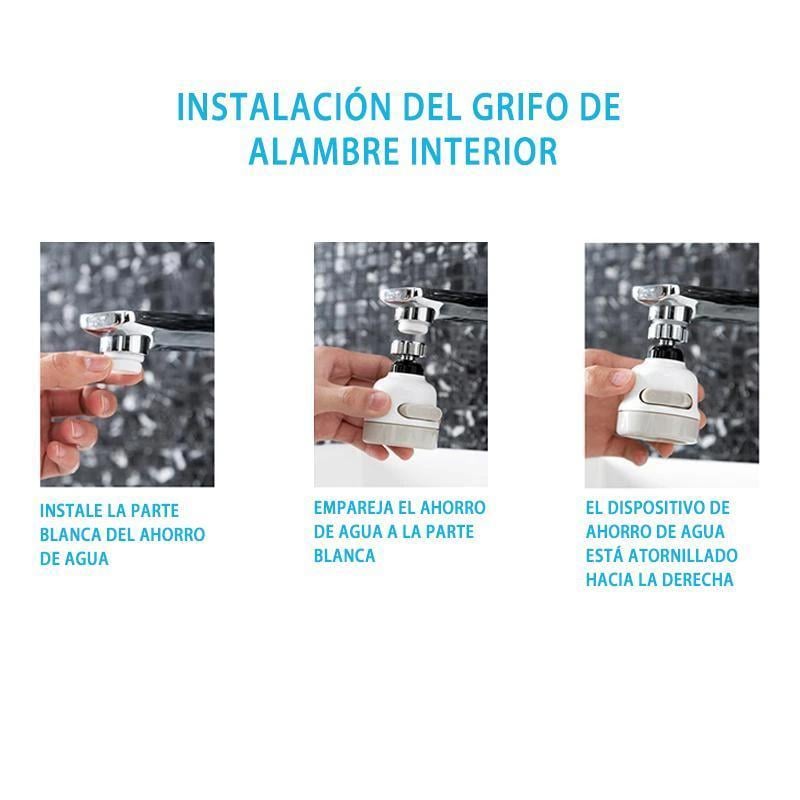 INSTALACIÓN DEL GRIFO DE ALAMBRE INTERIOR

INSTALE LA PARTE BLANCA DEL AHORRO DE AGUA

EMPAREJA EL AHORRO DE AGUA A LA PARTE BLANCA

EL DISPOSITIVO DE AHORRO DE AGUA ESTÁ ATORNILLADO HACIA LA DERECHA