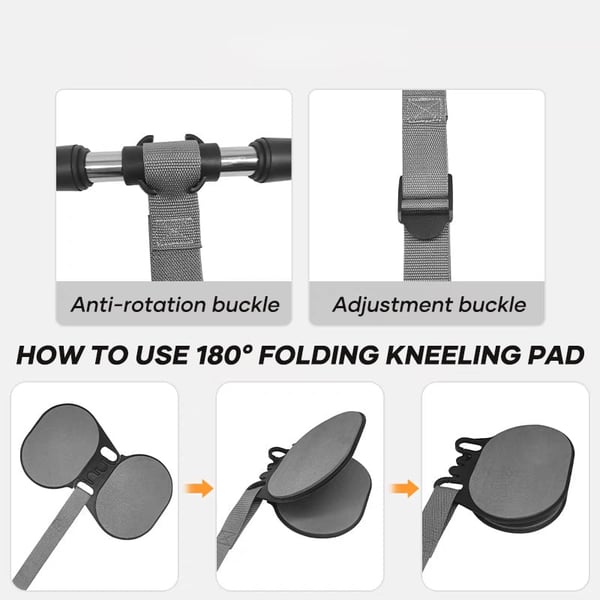 Anti-rotation buckle

Adjustment buckle

HOW TO USE 180° FOLDING KNEELING PAD