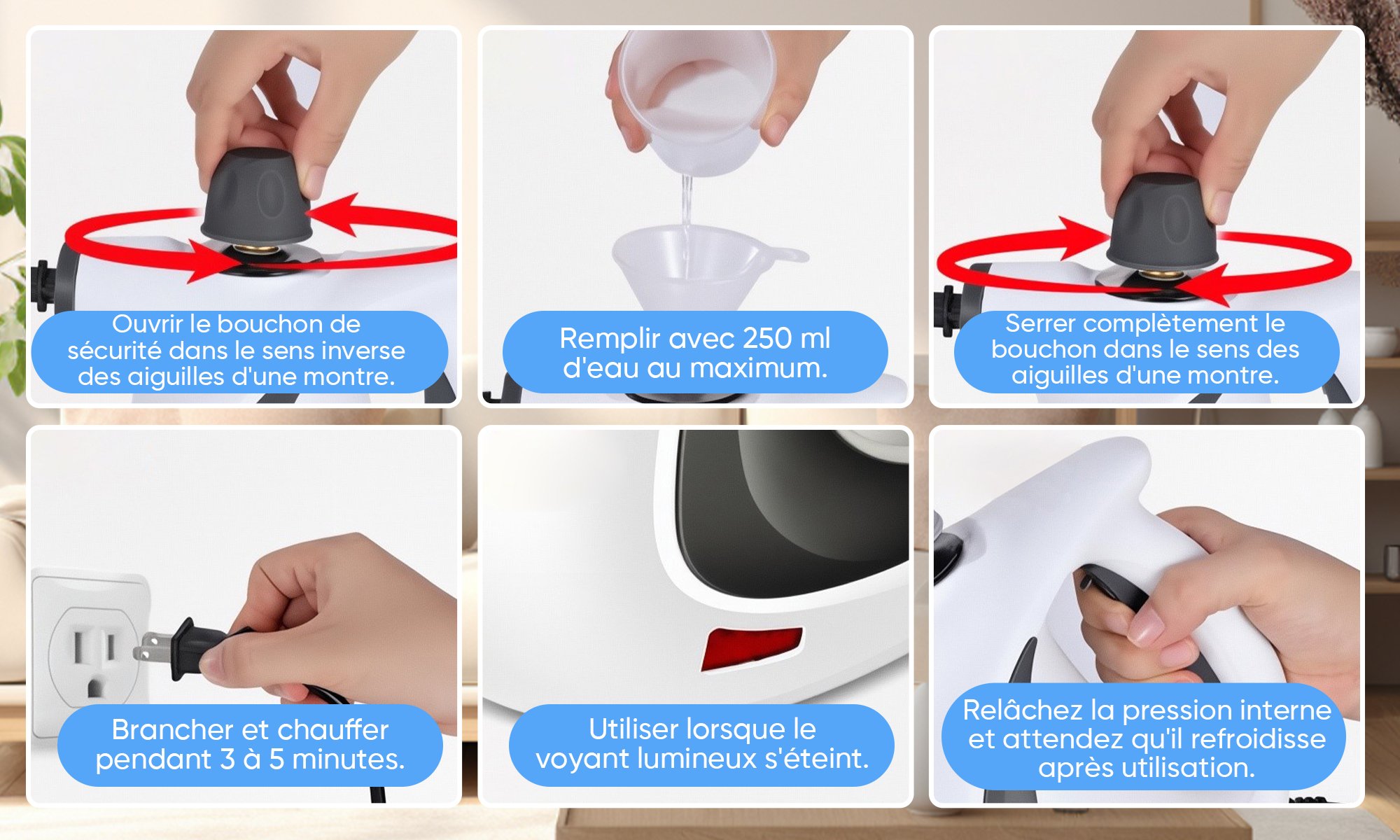 Ouvrir le bouchon de sécurité dans le sens inverse des aiguilles d'une montre.

Remplir avec 250 ml d'eau au maximum.

Serrer complètement le bouchon dans le sens des aiguilles d'une montre.

Brancher et chauffer pendant 3 à 5 minutes.

Utiliser lorsque le voyant lumineux s'éteint.

Relâchez la pression interne et attendez qu'il refroidisse après utilisation.