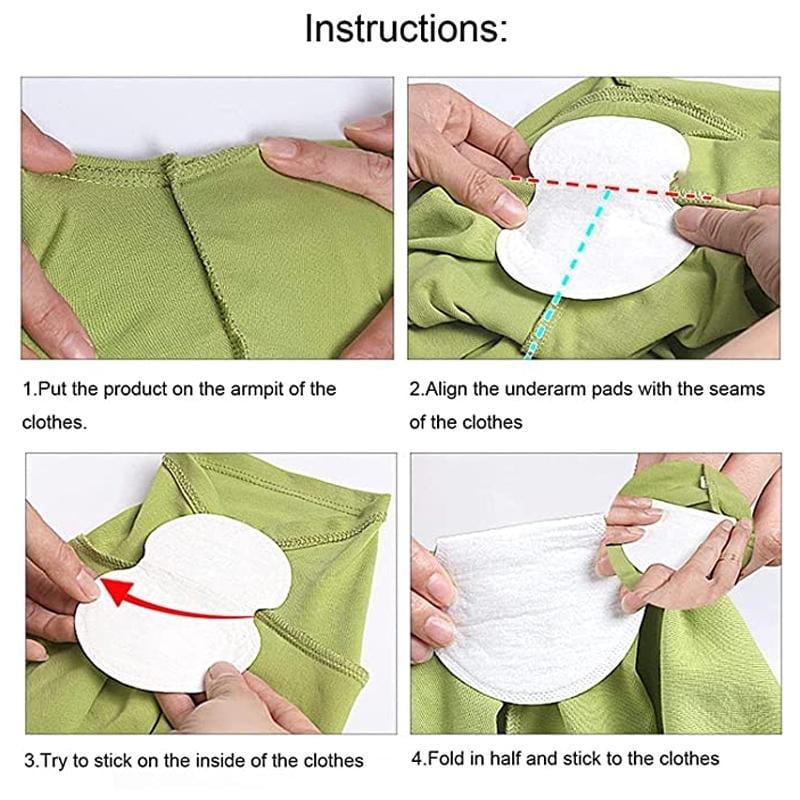 Instructions:

1.Put the product on the armpit of the clothes.

2.Align the underarm pads with the seams of the clothes

3.Try to stick on the inside of the clothes

4.Fold in half and stick to the clothes