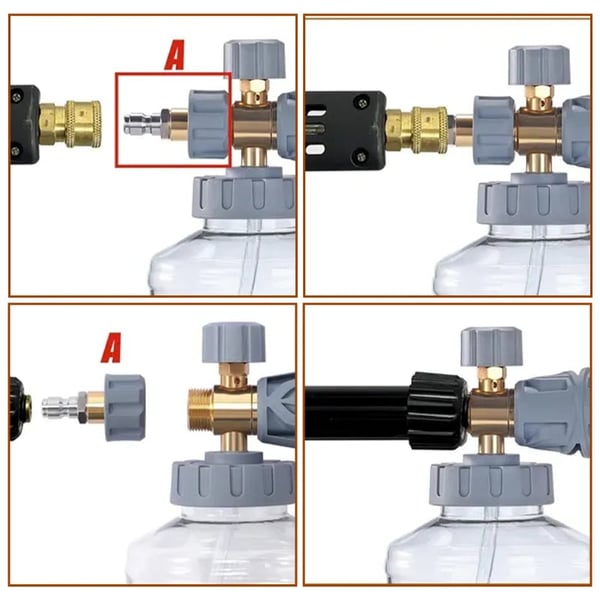 A

A