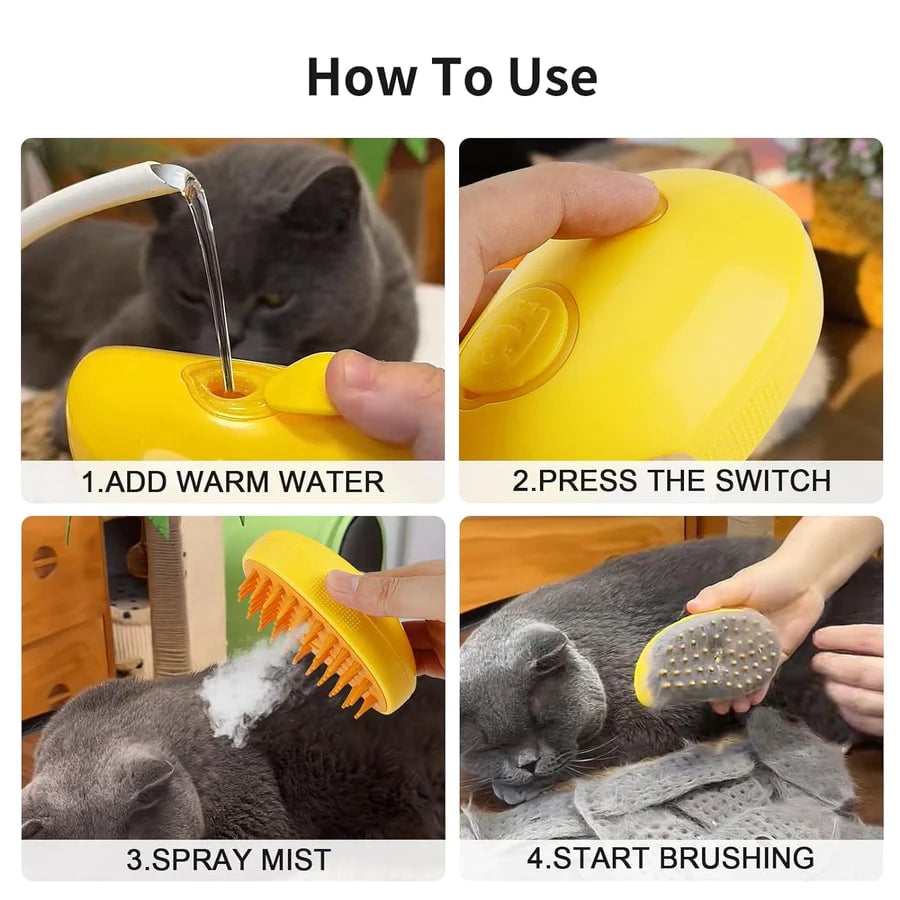 How To Use

1.ADD WARM WATER

2.PRESS THE SWITCH

3.SPRAY MIST

4.START BRUSHING