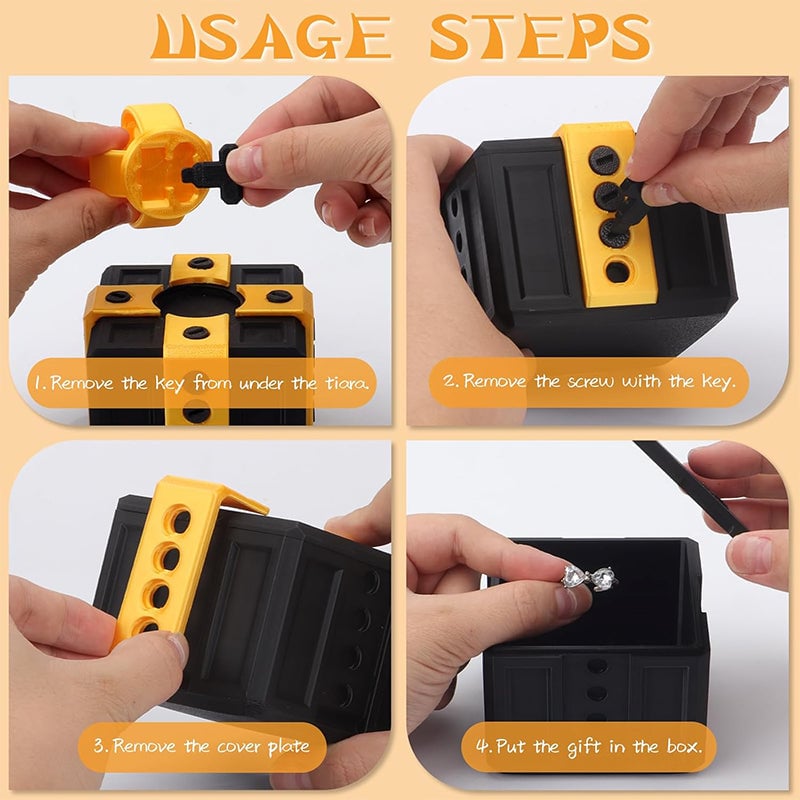 USAGE STEPS

1. Remove the key from under the tiara.

2. Remove the screw with the key.

3. Remove the cover plate

4. Put the gift in the box.