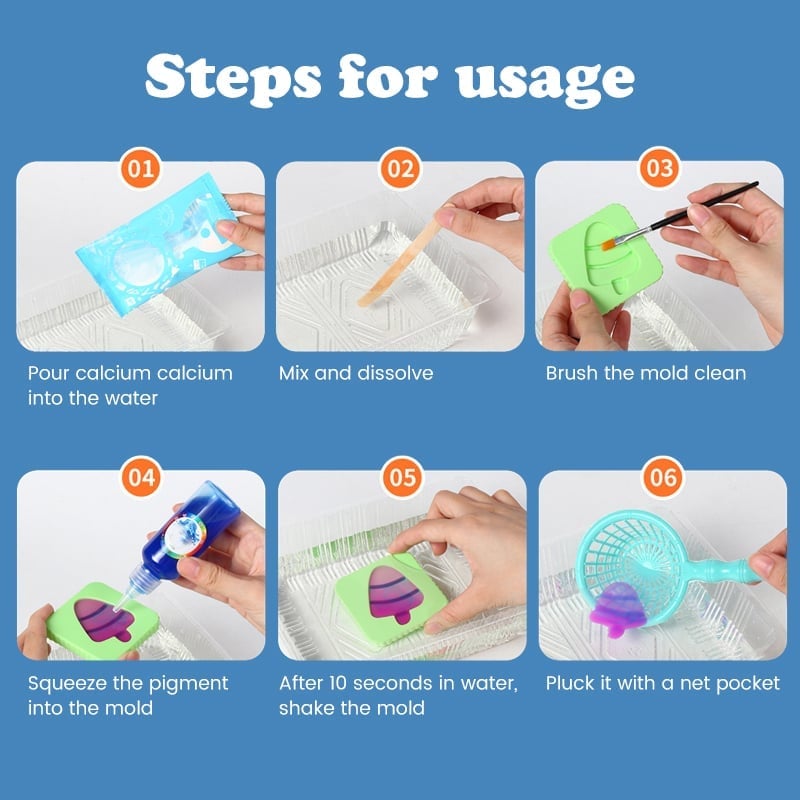 Steps for usage

01

Pour calcium calcium into the water

02

Mix and dissolve

03

Brush the mold clean

04

Squeeze the pigment into the mold

05

After 10 seconds in water, shake the mold

06

Pluck it with a net pocket