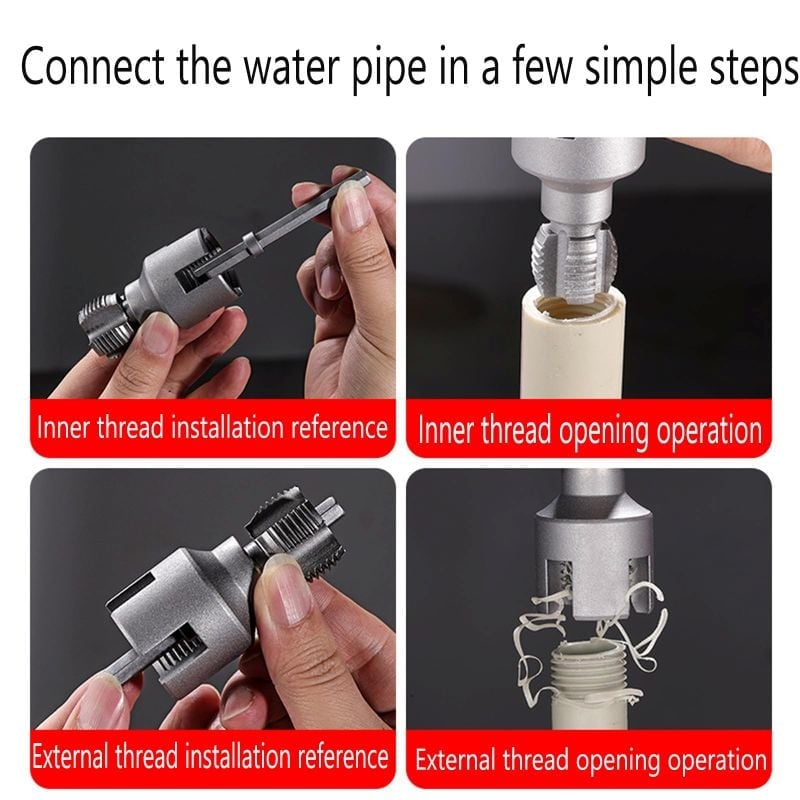 Connect the water pipe in a few simple steps

Inner thread installation reference

Inner thread opening operation

External thread installation reference

External thread opening operation