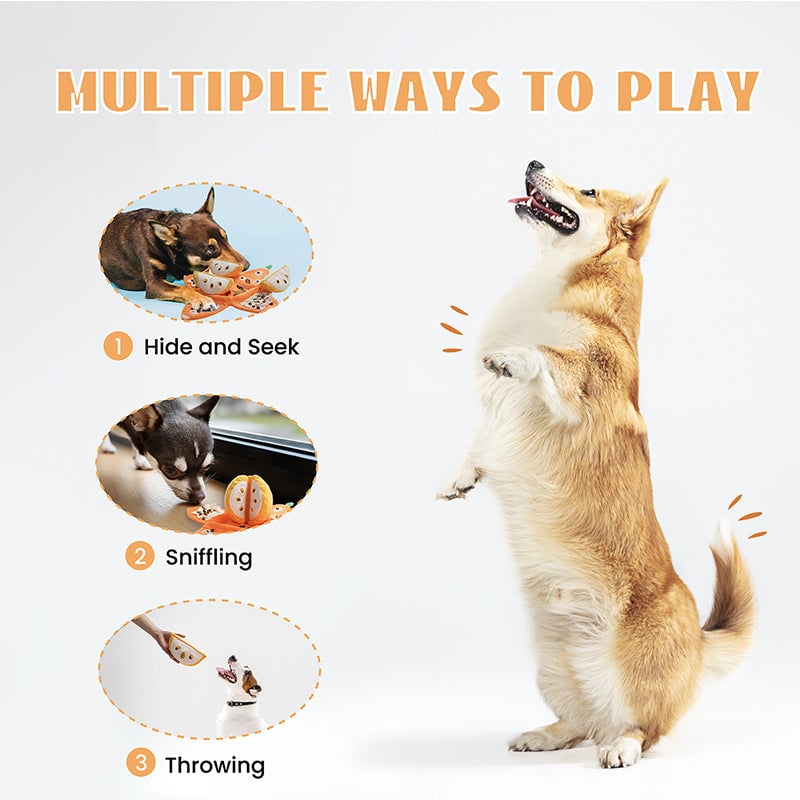 MULTIPLE WAYS TO PLAY

1 Hide and Seek

2 Sniffling

3 Throwing