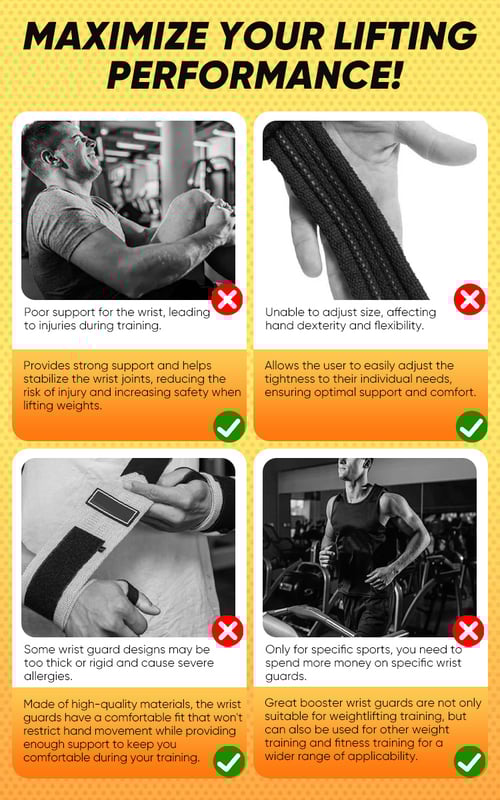 MAXIMIZE YOUR LIFTING PERFORMANCE!

Poor support for the wrist, leading to injuries during training.

Provides strong support and helps stabilize the wrist joints, reducing the risk of injury and increasing safety when lifting weights.

Unable to adjust size, affecting hand dexterity and flexibility.

Allows the user to easily adjust the tightness to their individual needs, ensuring optimal support and comfort.

Some wrist guard designs may be too thick or rigid and cause severe allergies.

Made of high-quality materials, the wrist guards have a comfortable fit that won't restrict hand movement while providing enough support to keep you comfortable during your training.

Only for specific sports, you need to spend more money on specific wrist guards.

Great booster wrist guards are not only suitable for weightlifting training, but can also be used for other weight training and fitness training for a wider range of applicability.