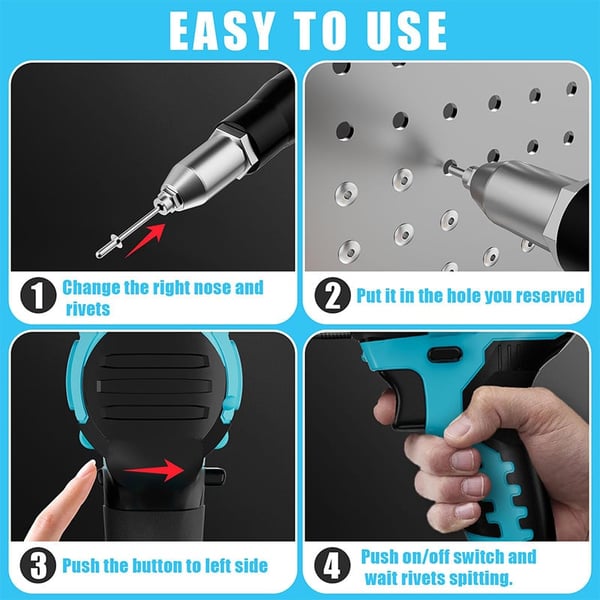 EASY TO USE

1 Change the right nose and rivets

2 Put it in the hole you reserved

3 Push the button to left side

4 Push on/off switch and wait rivets spitting.