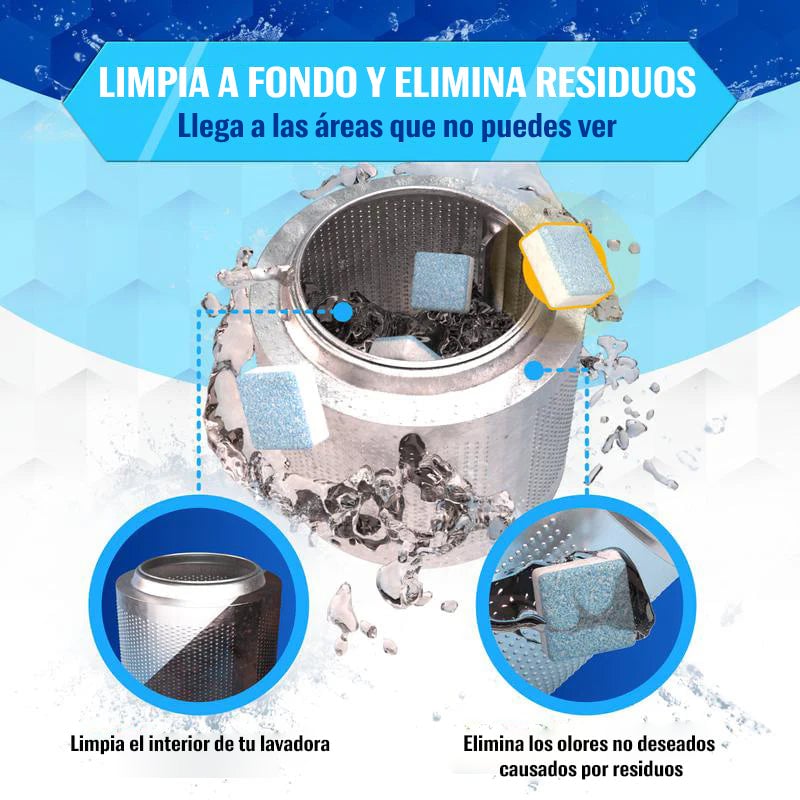 LIMPIA A FONDO Y ELIMINA RESIDUOS
Llega a las áreas que no puedes ver

Limpia el interior de tu lavadora

Elimina los olores no deseados causados por residuos