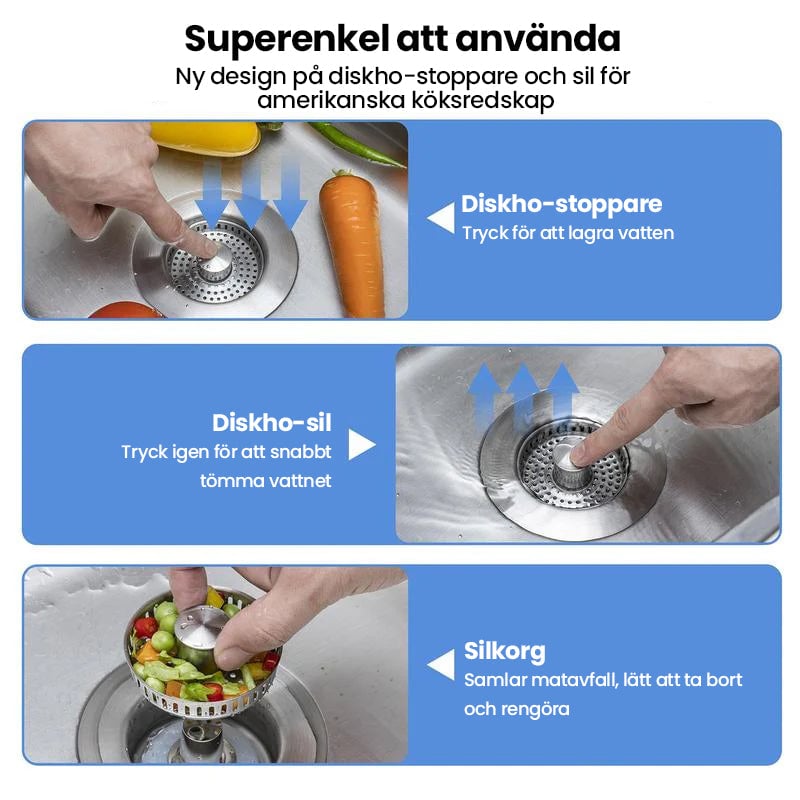 Superenkel att använda
Ny design på diskho-stoppare och sil för amerikanska köksredskap

Diskho-stoppare
Tryck för att lagra vatten

Diskho-sil
Tryck igen för att snabbt tömma vattnet

Silkorg
Samlar matavfall, lätt att ta bort och rengöra