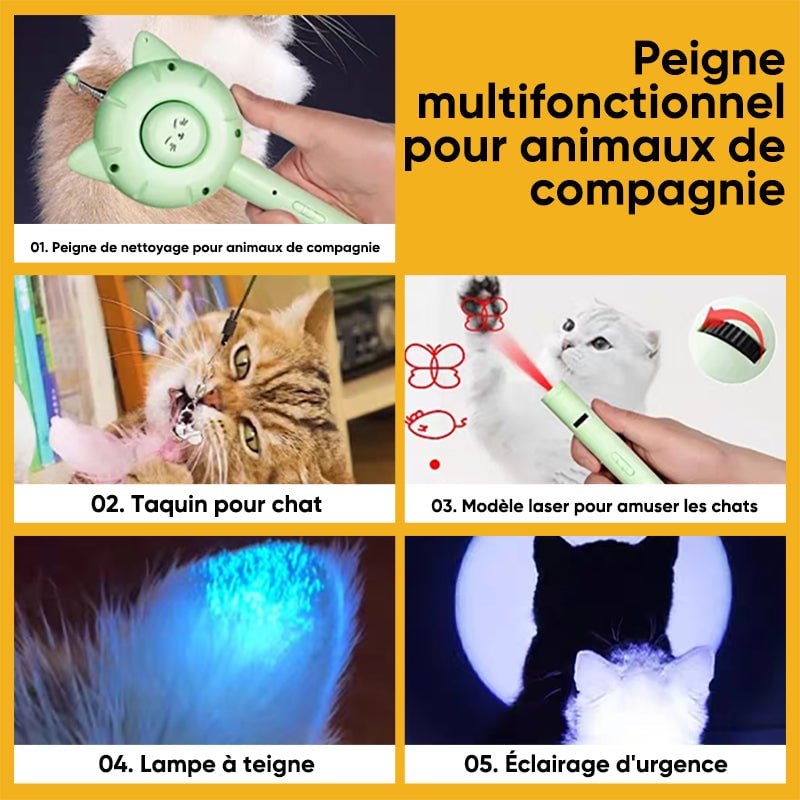 Peigne multifonctionnel pour animaux de compagnie

01. Peigne de nettoyage pour animaux de compagnie

02. Taquin pour chat

03. Modèle laser pour amuser les chats

04. Lampe à teigne

05. Éclairage d'urgence