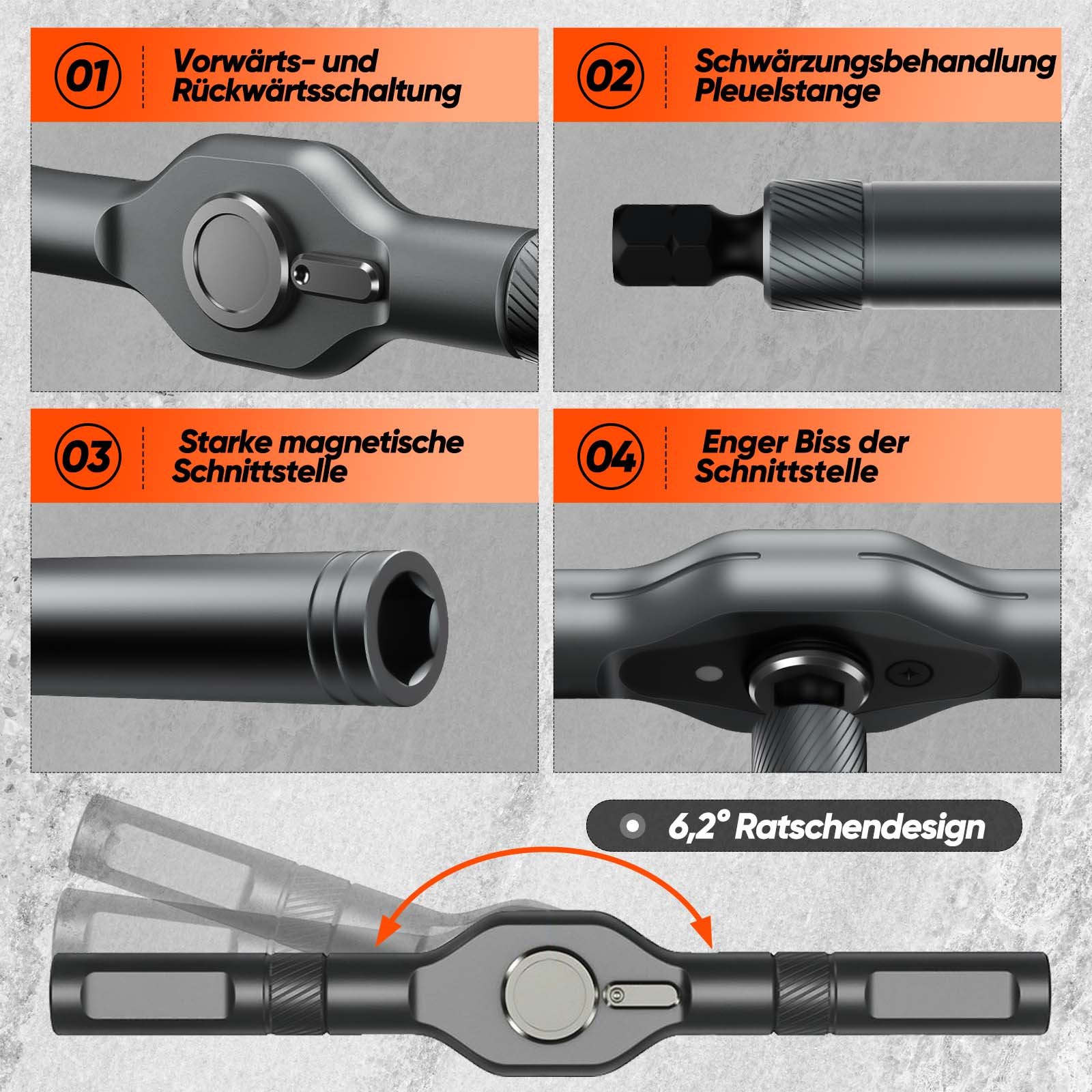 01 Vorwärts- und Rückwärtsschaltung

02 Schwärzungsbehandlung Pleuelstange

03 Starke magnetische Schnittstelle

04 Enger Biss der Schnittstelle

6,2° Ratschendesign