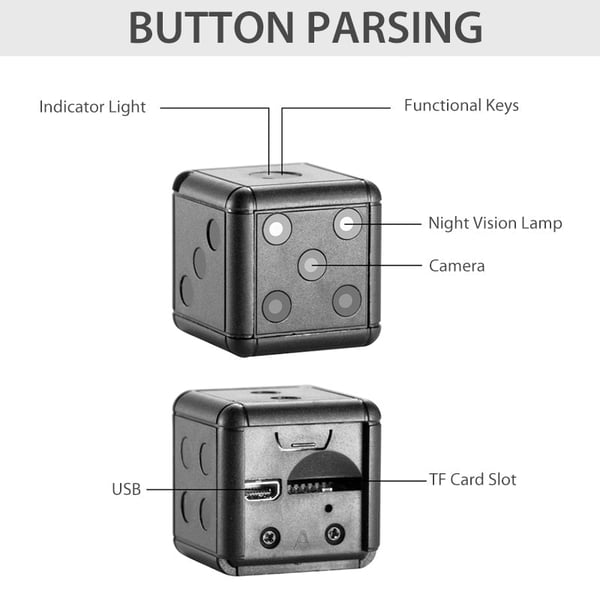 BUTTON PARSING

Indicator Light

Functional Keys

Night Vision Lamp

Camera

USB

TF Card Slot