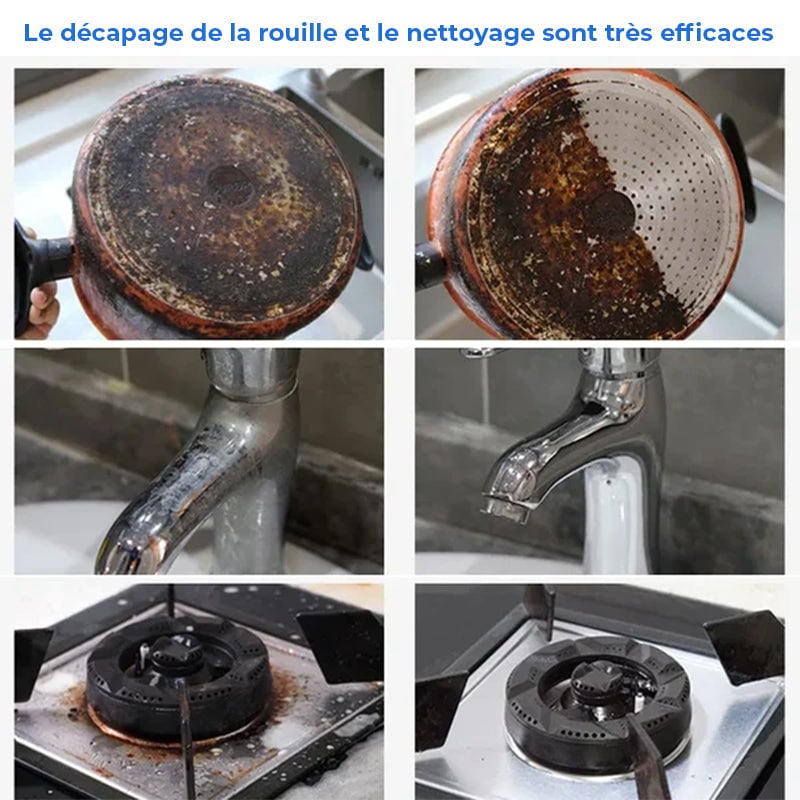 Le décapage de la rouille et le nettoyage sont très efficaces