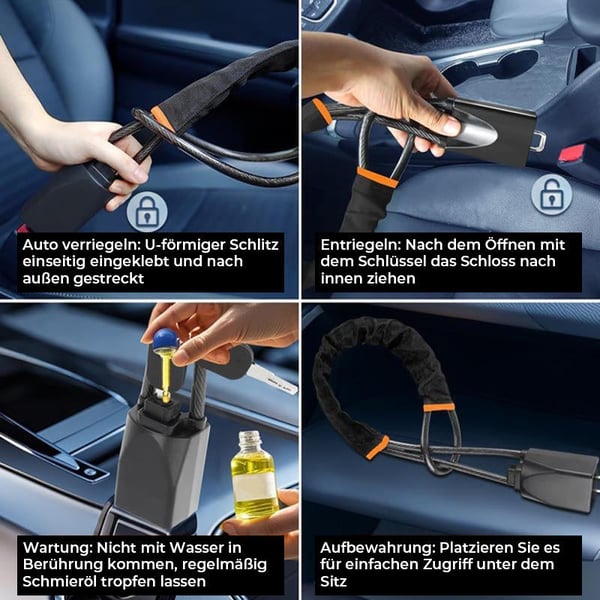 Auto verriegeln: U-förmiger Schlitz einseitig eingeklebt und nach außen gestreckt

Entriegeln: Nach dem Öffnen mit dem Schlüssel das Schloss nach innen ziehen

Wartung: Nicht mit Wasser in Berührung kommen, regelmäßig Schmieröl tropfen lassen

Aufbewahrung: Platzieren Sie es für einfachen Zugriff unter dem Sitz