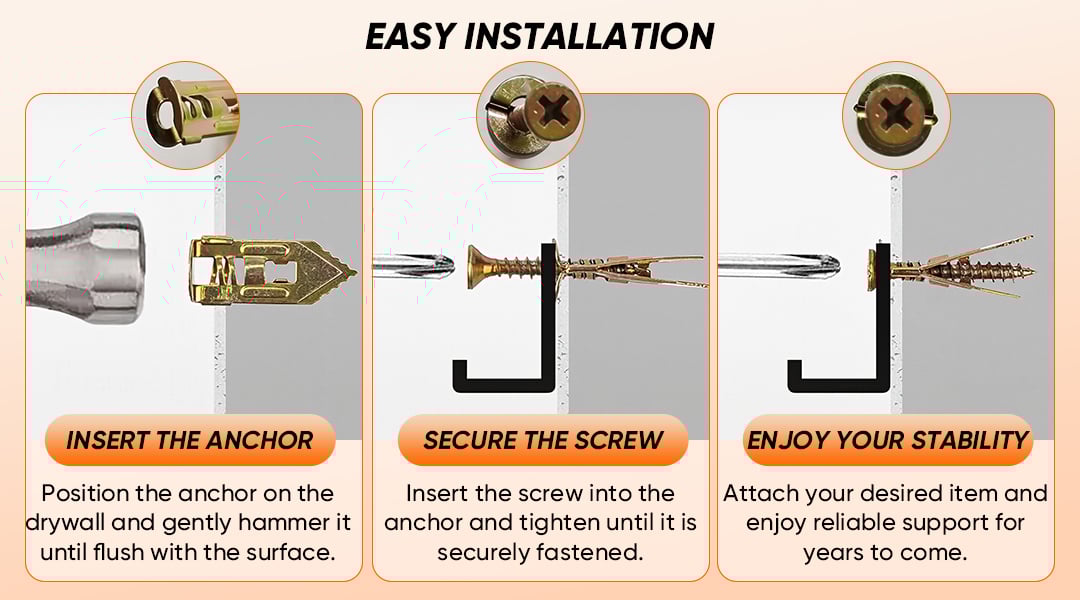 EASY INSTALLATION

INSERT THE ANCHOR

Position the anchor on the drywall and gently hammer it until flush with the surface.

SECURE THE SCREW

Insert the screw into the anchor and tighten until it is securely fastened.

ENJOY YOUR STABILITY

Attach your desired item and enjoy reliable support for years to come.