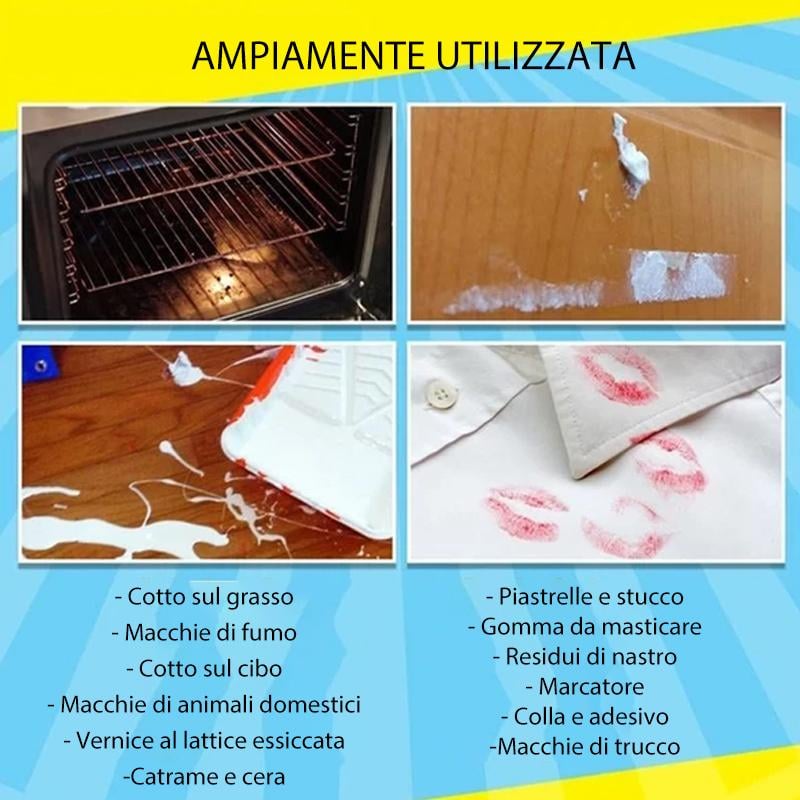 AMPIAMENTE UTILIZZATA

- Cotto sul grasso
- Macchie di fumo
- Cotto sul cibo
- Macchie di animali domestici
- Vernice al lattice essiccata
-Catrame e cera

- Piastrelle e stucco
- Gomma da masticare
- Residui di nastro
- Marcatore
- Colla e adesivo
-Macchie di trucco