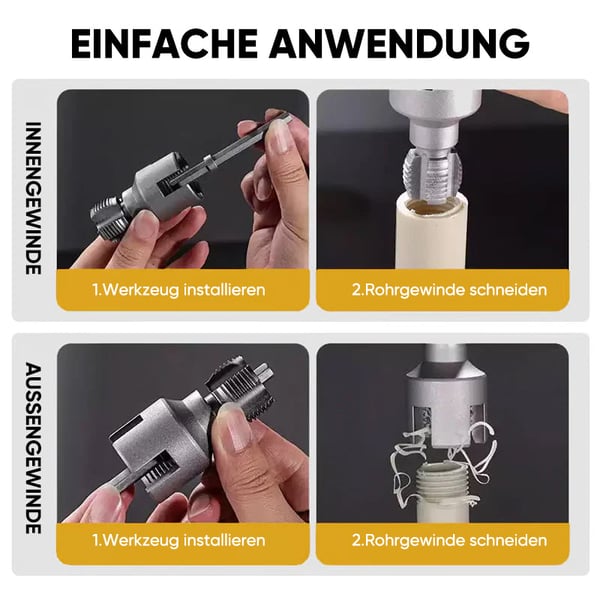 EINFACHE ANWENDUNG

INNENGEWINDE

1.Werkzeug installieren

2.Rohrgewinde schneiden

AUSSENGEWINDE

1.Werkzeug installieren

2.Rohrgewinde schneiden