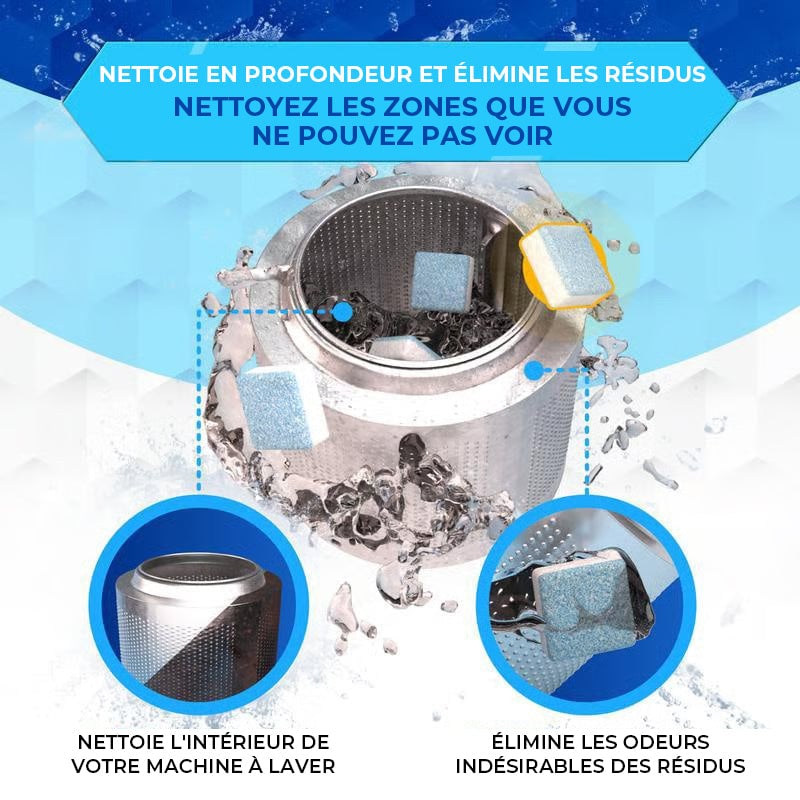 NETTOIE EN PROFONDEUR ET ÉLIMINE LES RÉSIDUS
NETTOYEZ LES ZONES QUE VOUS NE POUVEZ PAS VOIR

NETTOIE L'INTÉRIEUR DE VOTRE MACHINE À LAVER

ÉLIMINE LES ODEURS INDÉSIRABLES DES RÉSIDUS