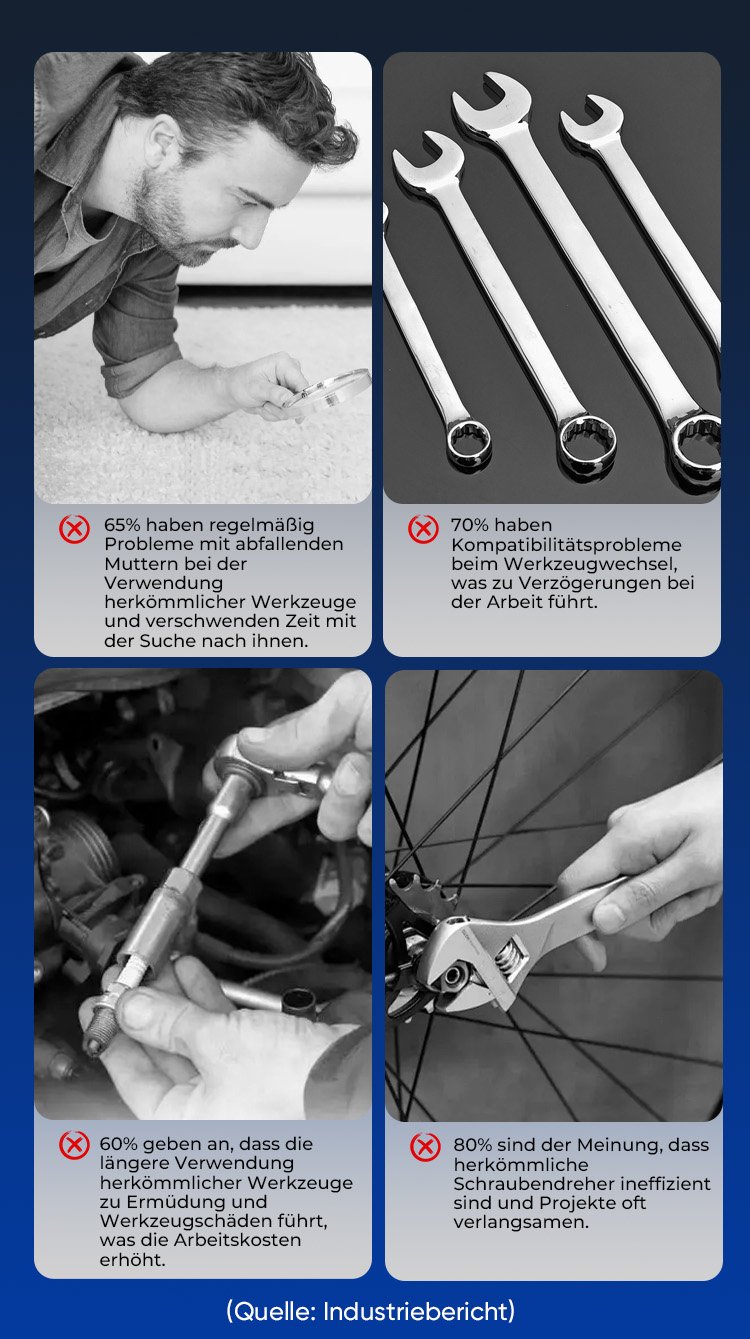 65% haben regelmäßig Probleme mit abfallenden Muttern bei der Verwendung herkömmlicher Werkzeuge und verschwenden Zeit mit der Suche nach ihnen.

70% haben Kompatibilitätsprobleme beim Werkzeugwechsel, was zu Verzögerungen bei der Arbeit führt.

60% geben an, dass die längere Verwendung herkömmlicher Werkzeuge zu Ermüdung und Werkzeugschäden führt, was die Arbeitskosten erhöht.

80% sind der Meinung, dass herkömmliche Schraubendreher ineffizient sind und Projekte oft verlangsamen.

(Quelle: Industriebericht)